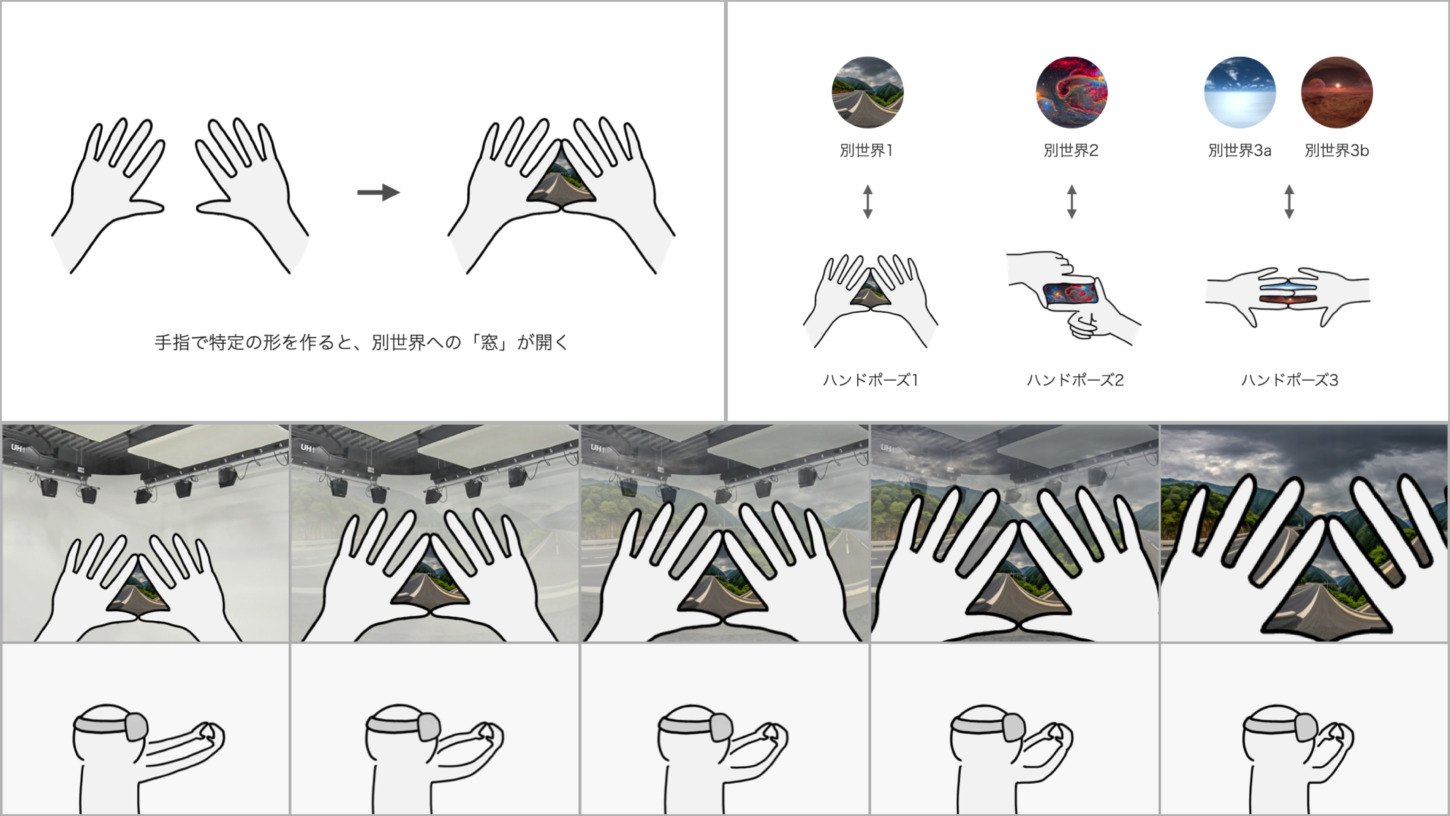 手指で特定の形を作ると、別世界への「窓」が開く

別世界1

別世界2

別世界3a

別世界3b

ハンドポーズ1

ハンドポーズ2

ハンドポーズ3

UH

UH

UH